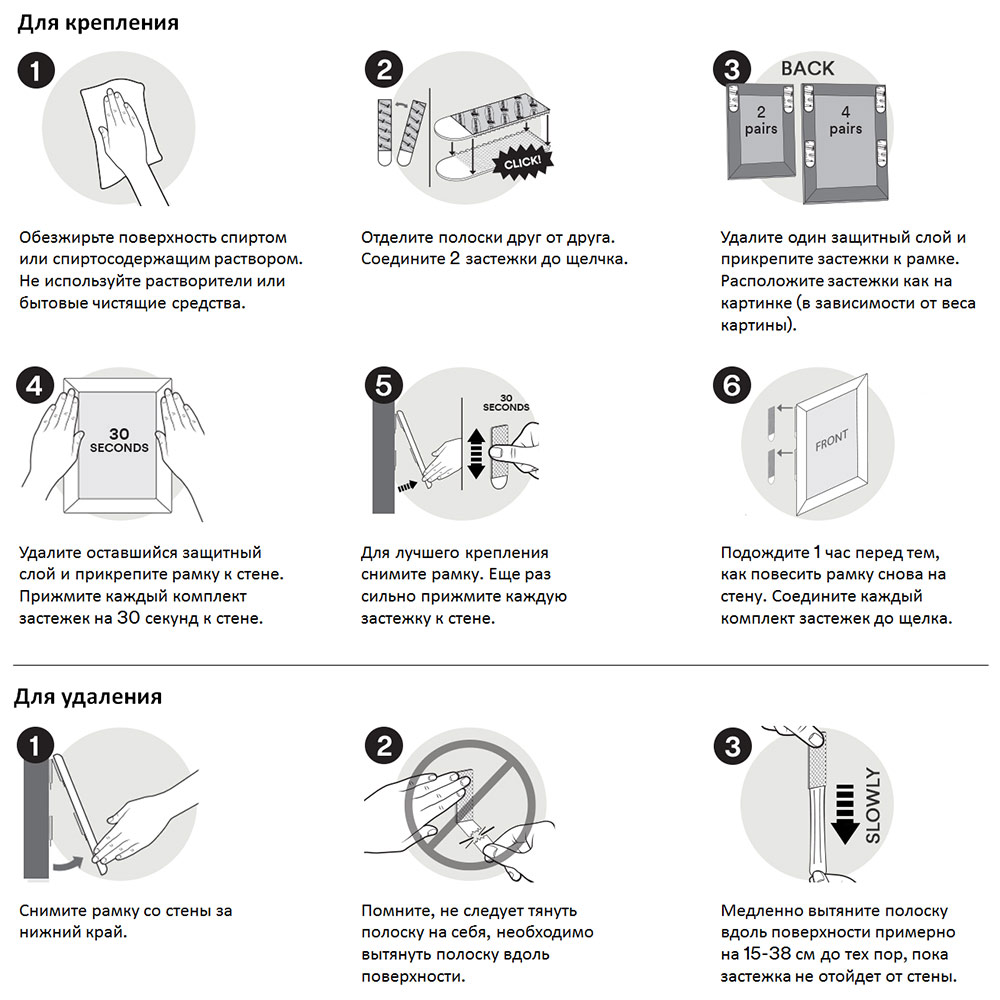 Для крепления

1

Обезжирьте поверхность спиртом или спиртосодержащим раствором. Не используйте растворители или бытовые чистящие средства.

2

CLICK!

Отделите полоски друг от друга. Соедините 2 застежки до щелчка.

3

BACK

2 pairs

4 pairs

Удалите один защитный слой и прикрепите застежки к рамке. Расположите застежки как на картинке (в зависимости от веса картины).

4

30 SECONDS

Удалите оставшийся защитный слой и прикрепите рамку к стене. Прижмите каждый комплект застежек на 30 секунд к стене.

5

30 SECONDS

Для лучшего крепления снимите рамку. Еще раз сильно прижмите каждую застежку к стене.

6

FRONT

Подождите 1 час перед тем, как повесить рамку снова на стену. Соедините каждый комплект застежек до щелка.

Для удаления

1

Снимите рамку со стены за нижний край.

2

Помните, не следует тянуть полоску на себя, необходимо вытянуть полоску вдоль поверхности.

3

SLOWLY

Медленно вытяните полоску вдоль поверхности примерно на 15-38 см до тех пор, пока застежка не отойдет от стены.