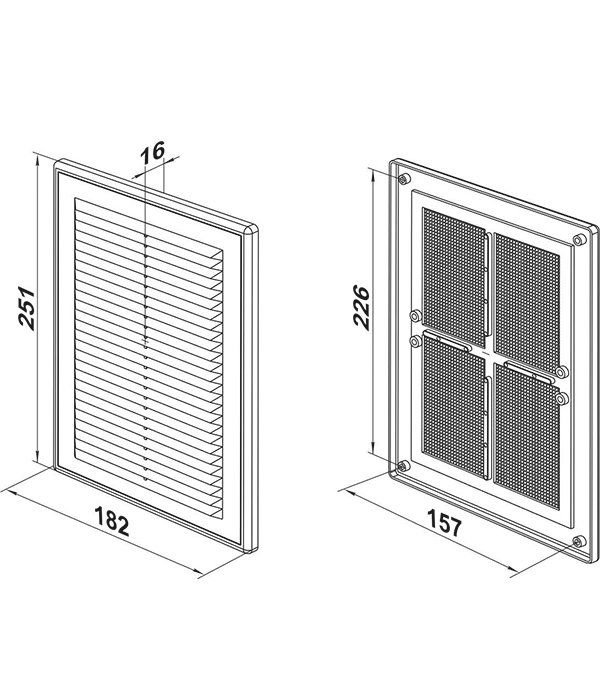 16
251
182
226
157